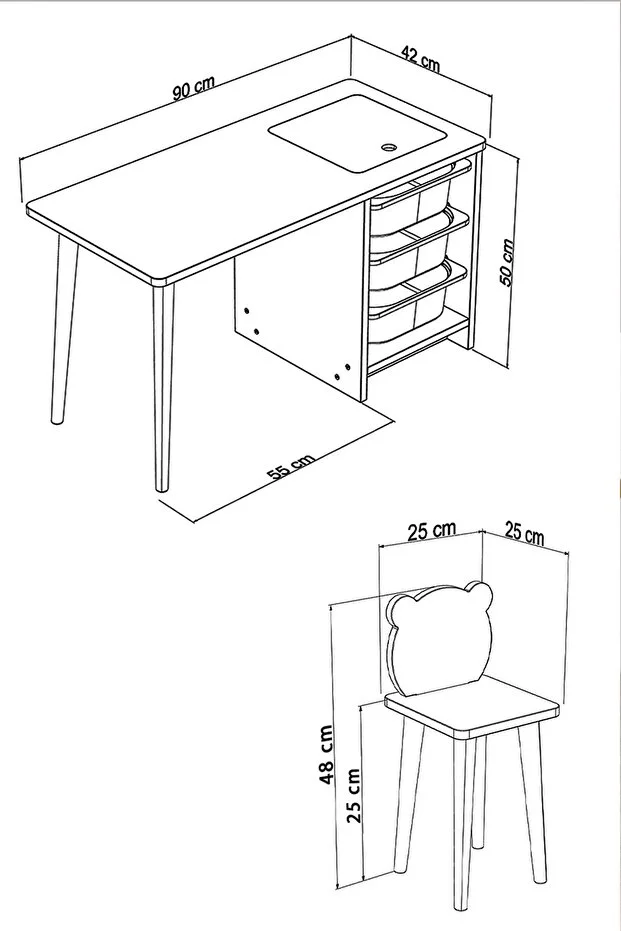 90 cm
42 cm
50 cm
55 cm
25 cm
25 cm
48 cm
25 cm